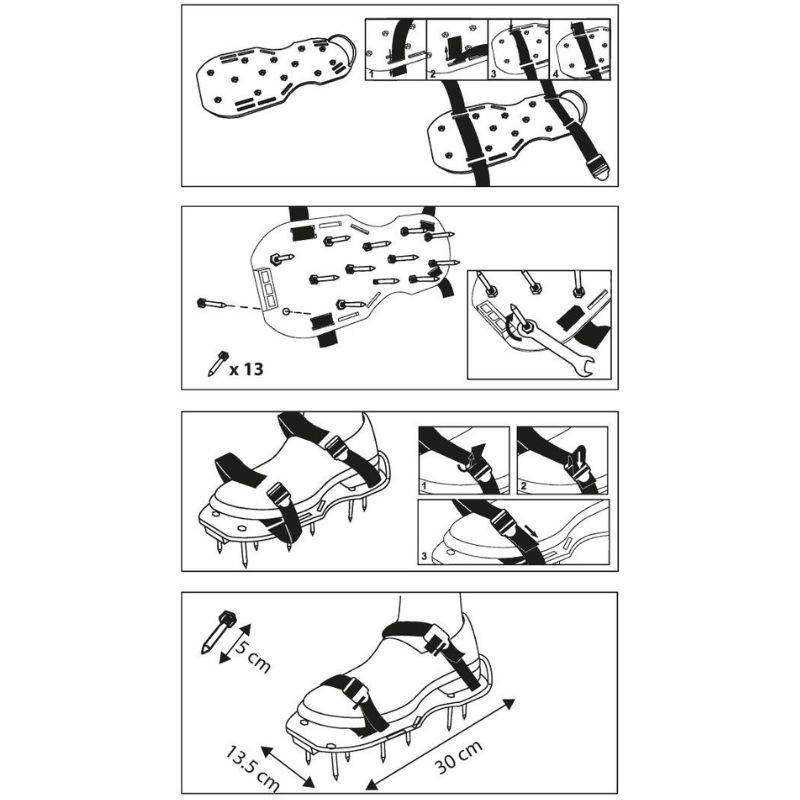 1
2
3
4

x 13

1
2
3

5 cm
13.5 cm
30 cm